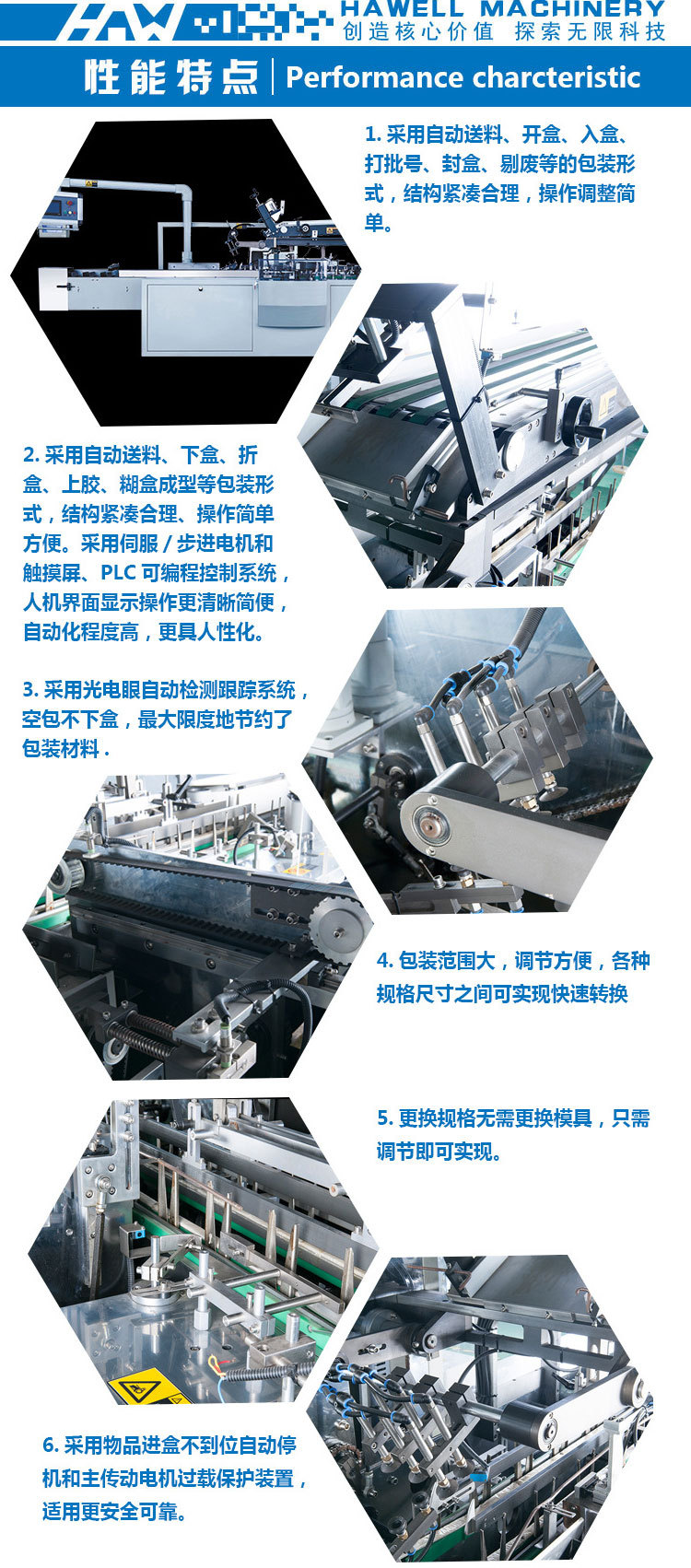 HAW

HAWELL MACHINERY
创造核心价值 探索无限科技

性能特点 | Performance charcteristic

1. 采用自动送料、开盒、入盒、打批号、封盒、剔废等的包装形式，结构紧凑合理，操作调整简单。

2. 采用自动送料、下盒、折盒、上胶、糊盒成型等包装形式，结构紧凑合理、操作简单方便。采用伺服 / 步进电机和触摸屏、PLC 可编程控制系统，人机界面显示操作更清晰简便，自动化程度高，更具人性化。

3. 采用光电眼自动检测跟踪系统，空包不下盒，最大限度地节约了包装材料 .

4. 包装范围大，调节方便，各种规格尺寸之间可实现快速转换

5. 更换规格无需更换模具，只需调节即可实现。

6. 采用物品进盒不到位自动停机和主传动电机过载保护装置，适用更安全可靠。